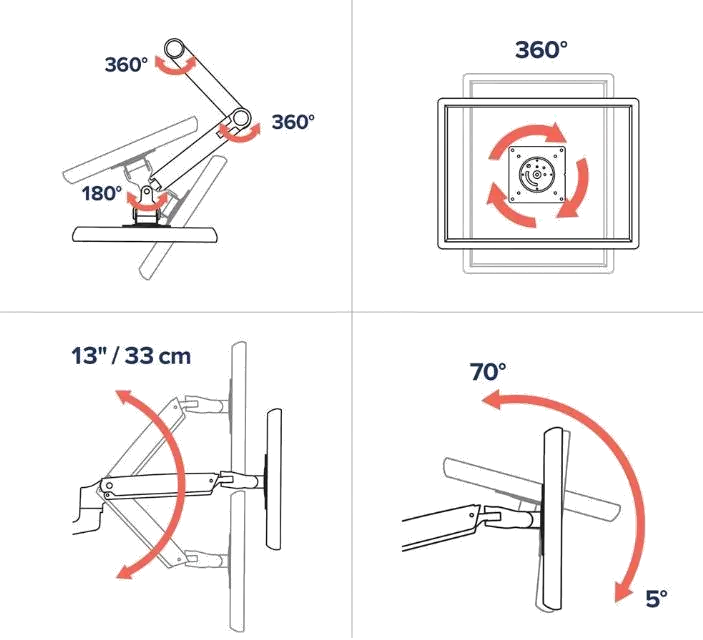 360°

360°

180°

360°

13" / 33 cm

70°

5°