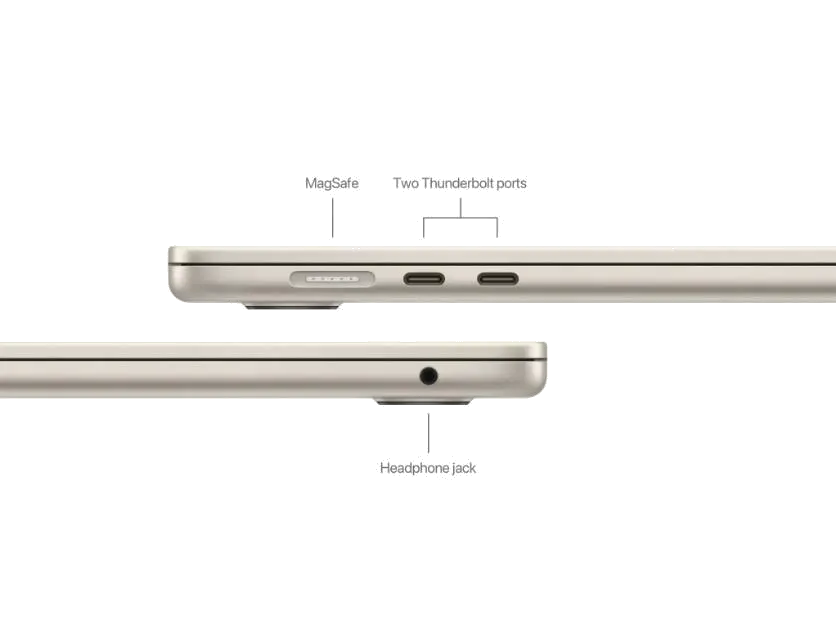 MagSafe
Two Thunderbolt ports
Headphone jack